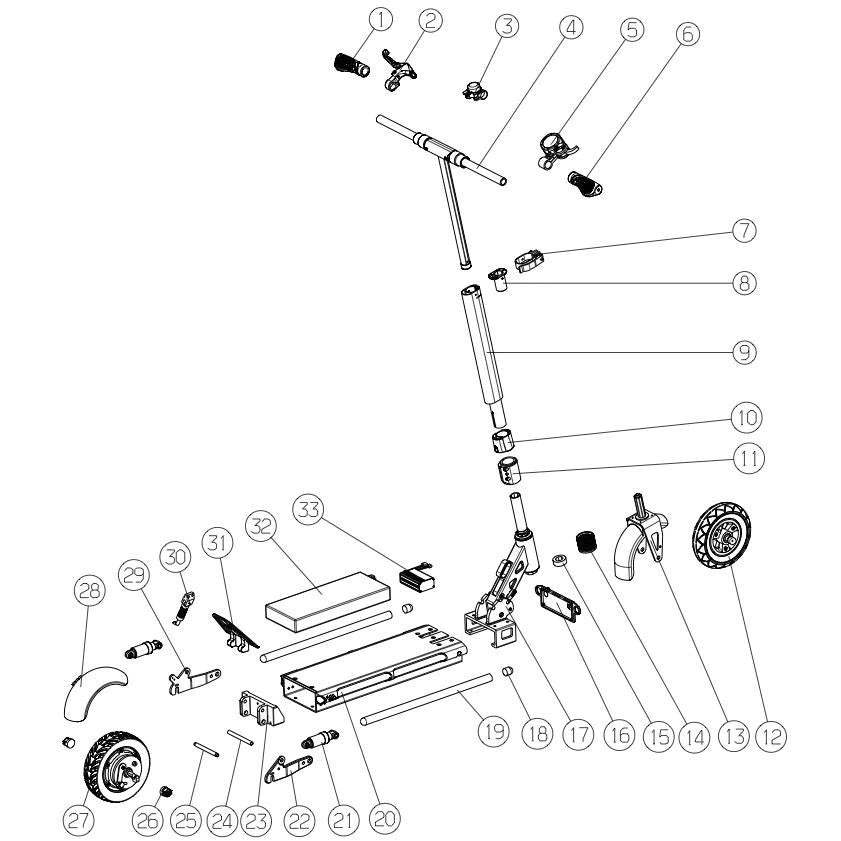 1
2
3
4
5
6
7
8
9
10
11
33
32
31
30
29
28
12
13
14
15
16
17
18
19
20
21
22
23
24
25
26
27