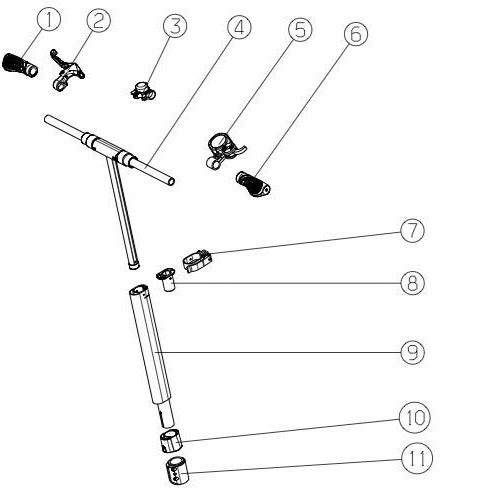 1
2
3
4
5
6
7
8
9
10
11