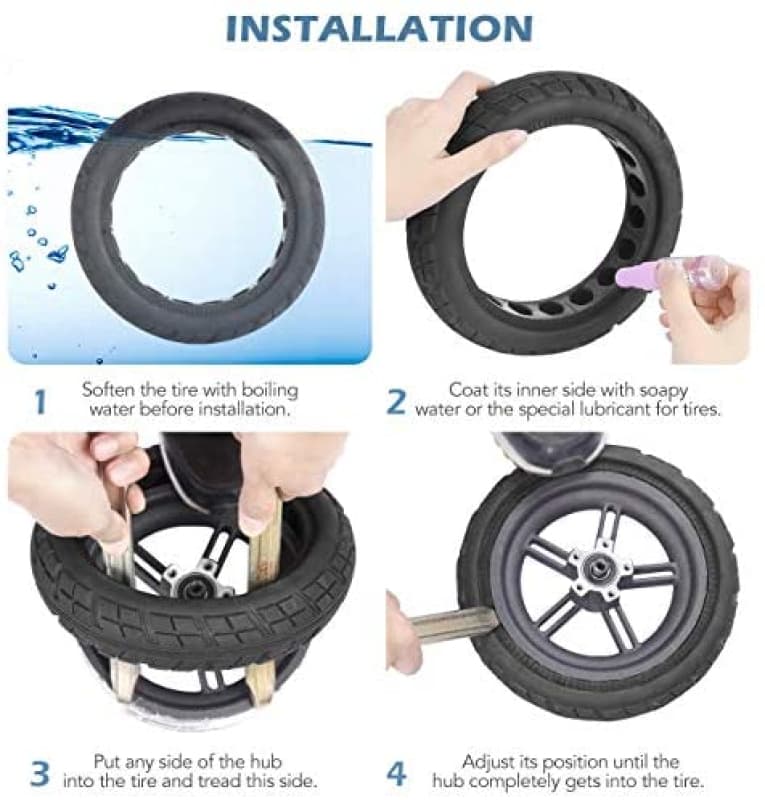 INSTALLATION

1 Soften the tire with boiling water before installation.

2 Coat its inner side with soapy water or the special lubricant for tires.

3 Put any side of the hub into the tire and tread this side.

4 Adjust its position until the hub completely gets into the tire.